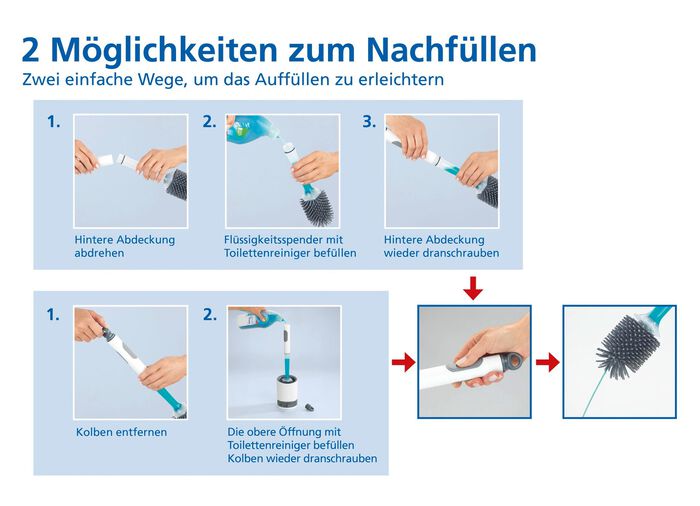 2 Möglichkeiten zum Nachfüllen
Zwei einfache Wege, um das Auffüllen zu erleichtern

1.
Hintere Abdeckung abdrehen

2.
Flüssigkeitsspender mit Toilettenreiniger befüllen

3.
Hintere Abdeckung wieder dranschrauben

1.
Kolben entfernen

2.
Die obere Öffnung mit Toilettenreiniger befüllen Kolben wieder dranschrauben